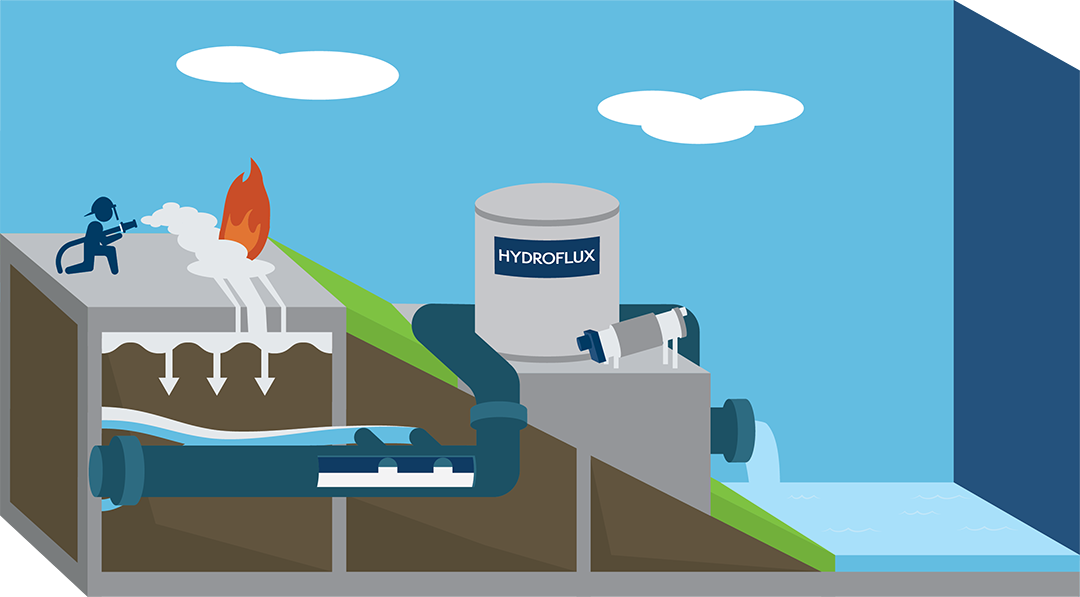 HYDROFLUX