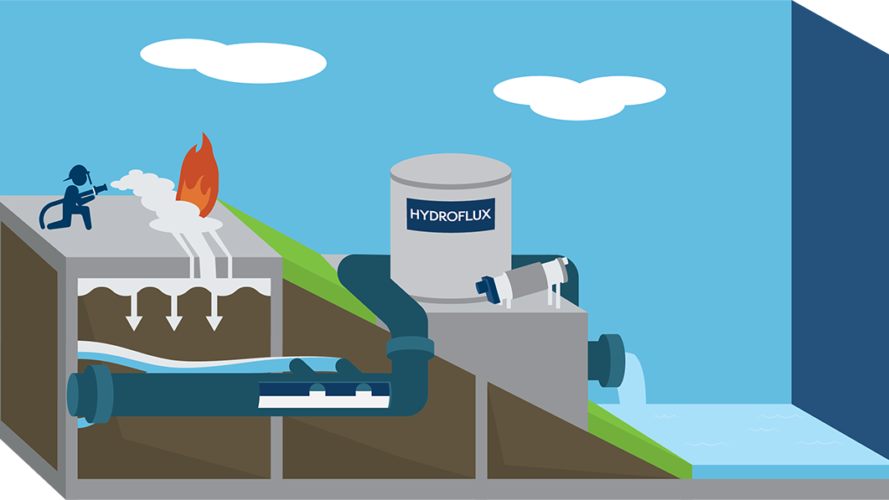 HYDROFLUX