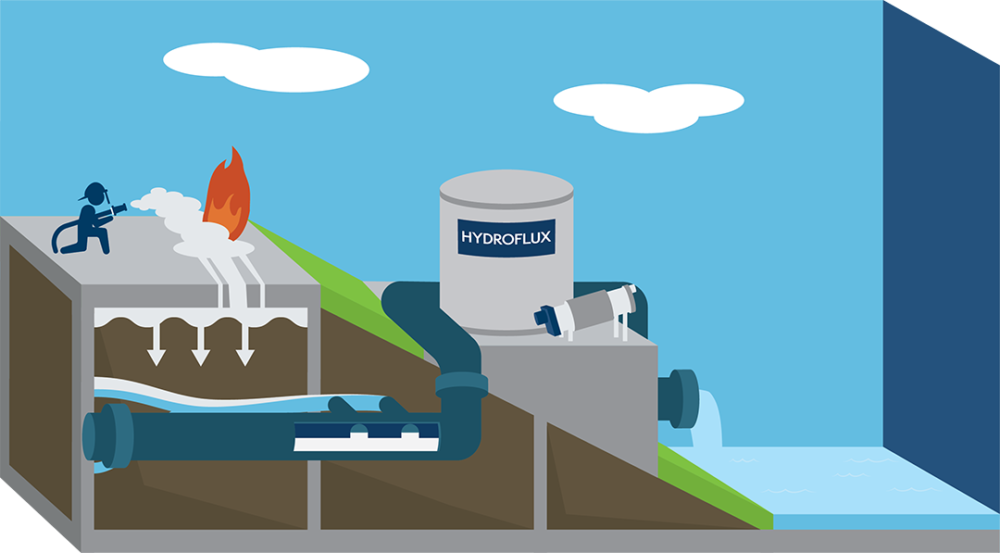 HYDROFLUX